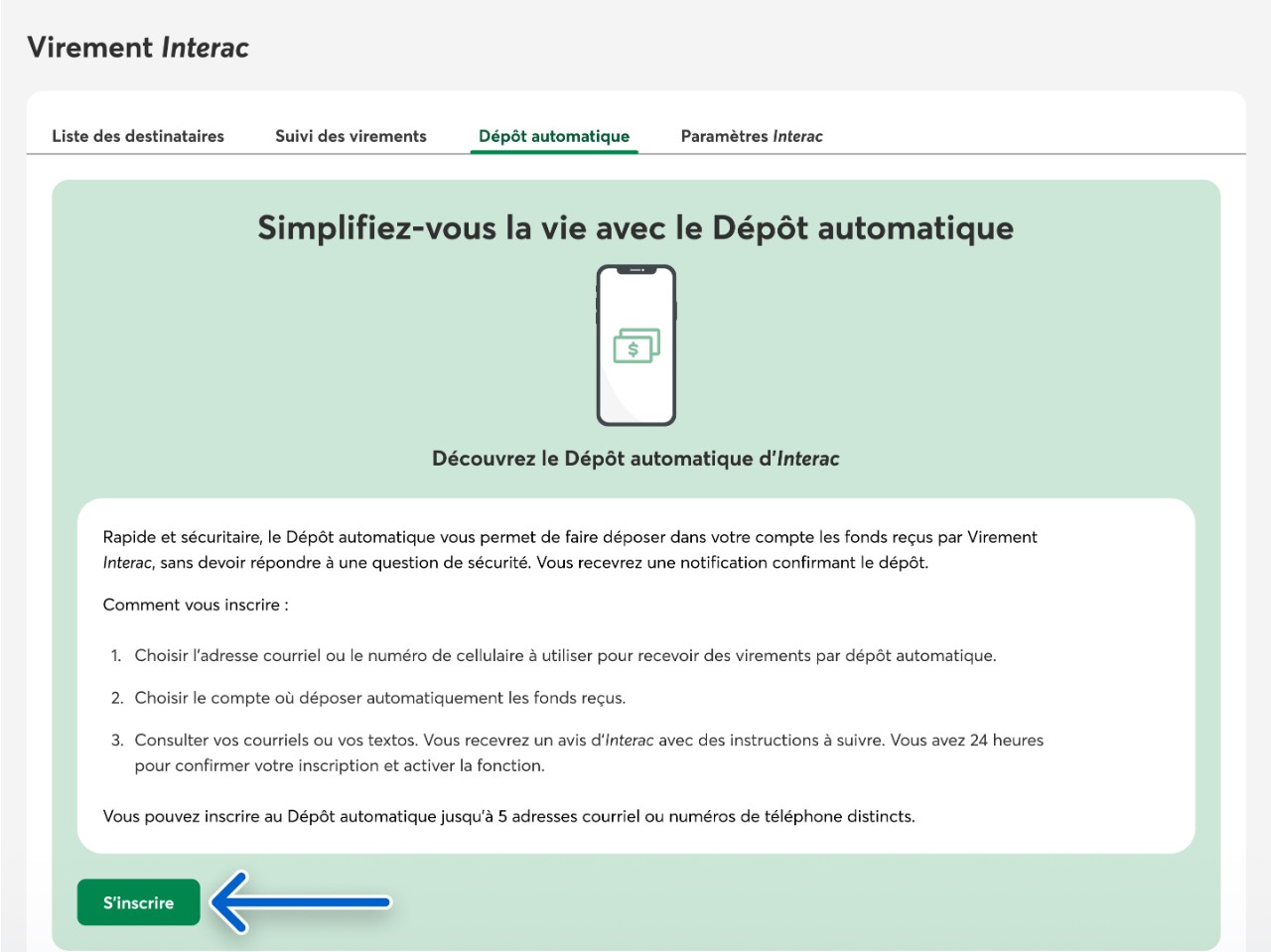 Virement Interac

Liste des destinataires
Suivi des virements
Dépôt automatique
Paramètres Interac

Simplifiez-vous la vie avec le Dépôt automatique

$

Découvrez le Dépôt automatique d'Interac

Rapide et sécuritaire, le Dépôt automatique vous permet de faire déposer dans votre compte les fonds reçus par Virement Interac, sans devoir répondre à une question de sécurité. Vous recevrez une notification confirmant le dépôt.

Comment vous inscrire :

1. Choisir l'adresse courriel ou le numéro de cellulaire à utiliser pour recevoir des virements par dépôt automatique.

2. Choisir le compte où déposer automatiquement les fonds reçus.

3. Consulter vos courriels ou vos textos. Vous recevrez un avis d'Interac avec des instructions à suivre. Vous avez 24 heures pour confirmer votre inscription et activer la fonction.

Vous pouvez inscrire au Dépôt automatique jusqu'à 5 adresses courriel ou numéros de téléphone distincts.

S'inscrire